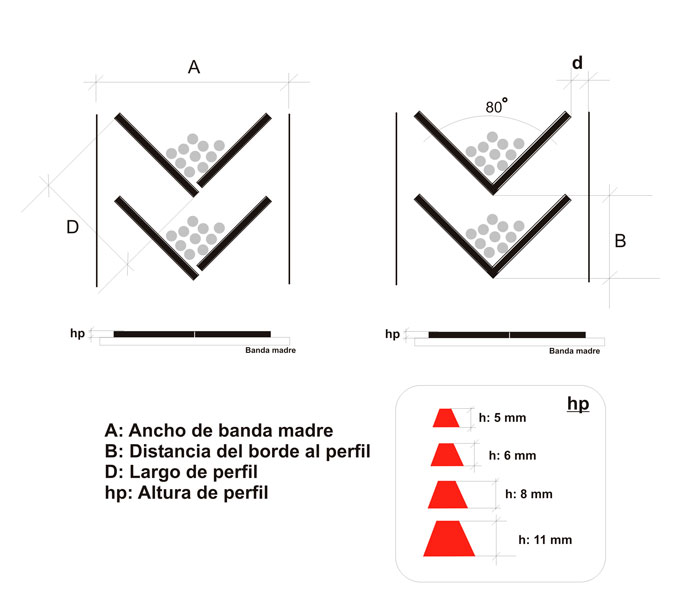 A

D

hp

Banda madre

d

80°

B

hp

Banda madre

A: Ancho de banda madre
B: Distancia del borde al perfil
D: Largo de perfil
hp: Altura de perfil

hp

h: 5 mm

h: 6 mm

h: 8 mm

h: 11 mm